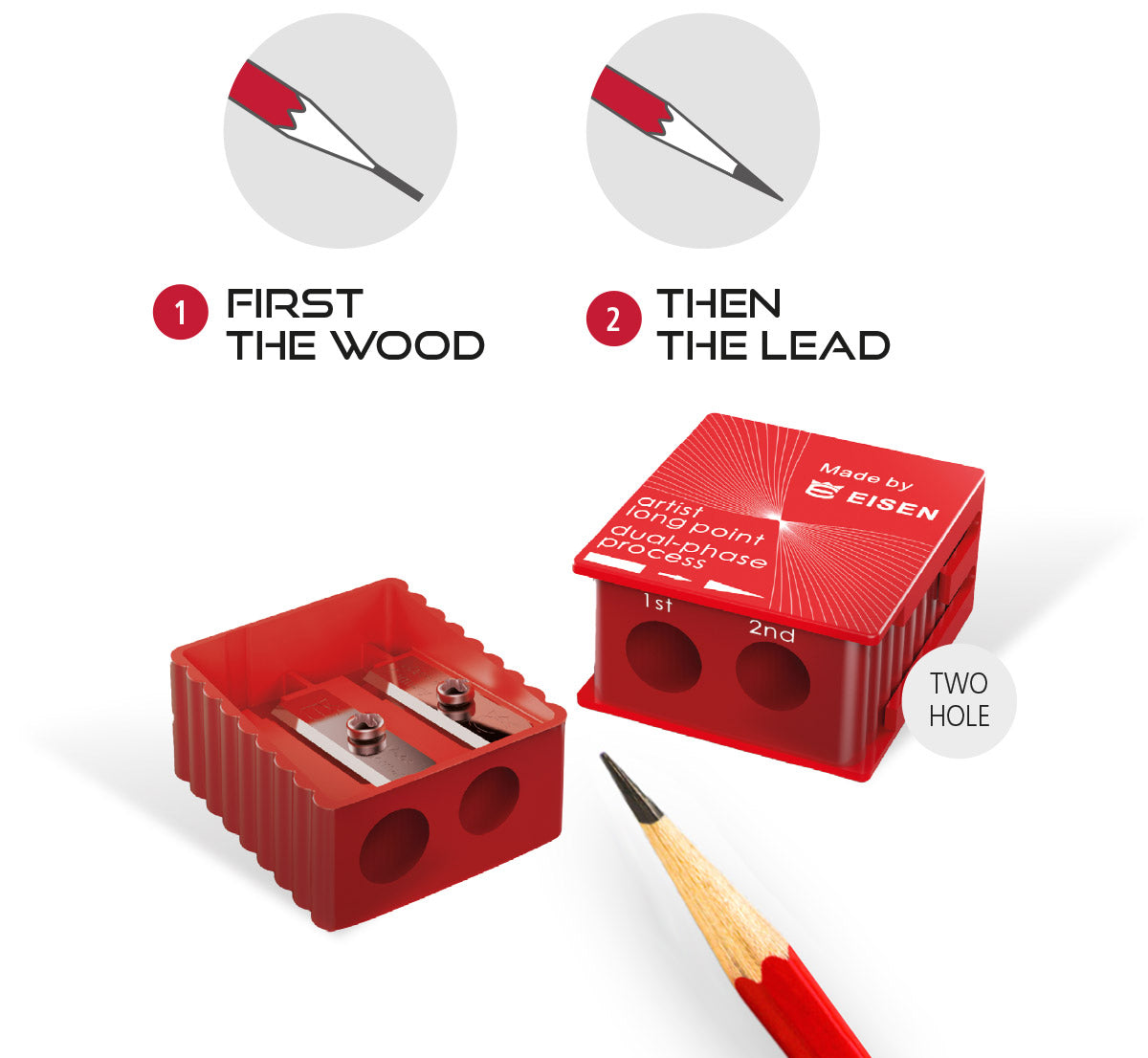 1 FIRST THE WOOD

2 THEN THE LEAD

Made by
EISEN

artist
long point
dual-phase
process

1st
2nd

TWO HOLE